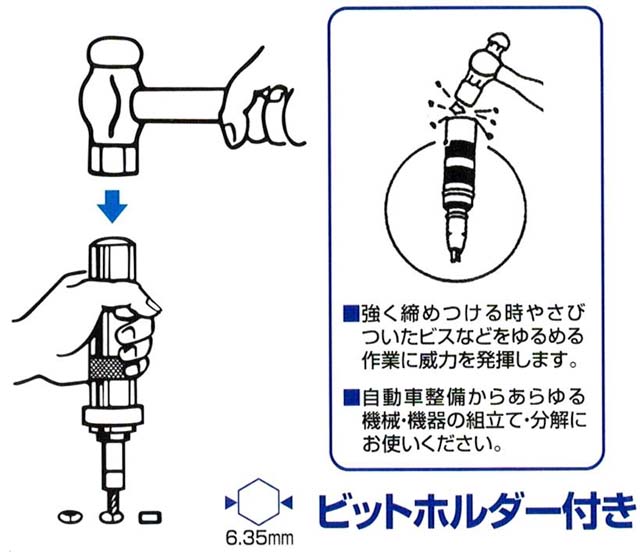 ■強く締めつける時やさびついたビスなどをゆるめる作業に威力を発揮します。

■自動車整備からあらゆる機械・機器の組立て・分解にお使いください。

6.35mm

ビットホルダー付き