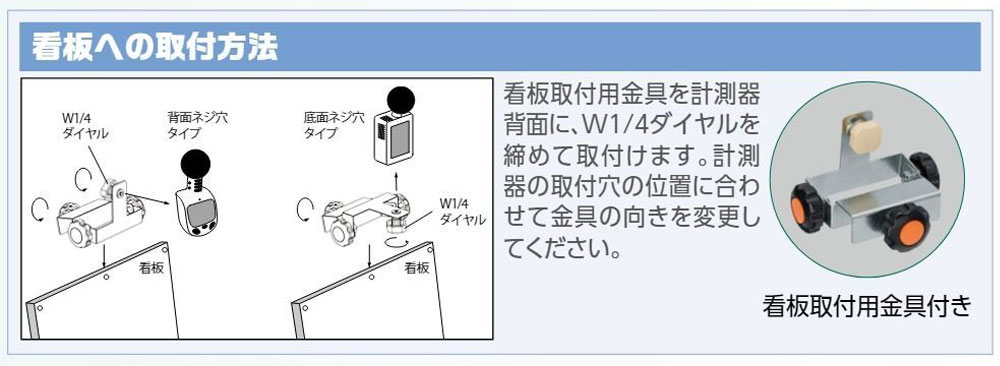 看板への取付方法

W1/4
ダイヤル

背面ネジ穴
タイプ

看板

底面ネジ穴
タイプ

W1/4
ダイヤル

看板

看板取付用金具を計測器背面に、W1/4ダイヤルを締めて取付けます。計測器の取付穴の位置に合わせて金具の向きを変更してください。

看板取付用金具付き